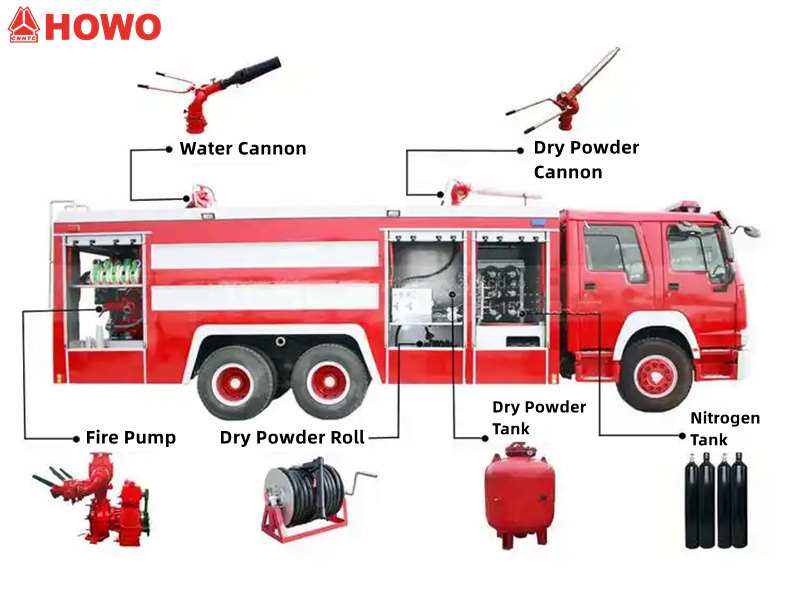 CNHTC HOWO

Water Cannon

Dry Powder Cannon

Fire Pump

Dry Powder Roll

Dry Powder Tank

Nitrogen Tank